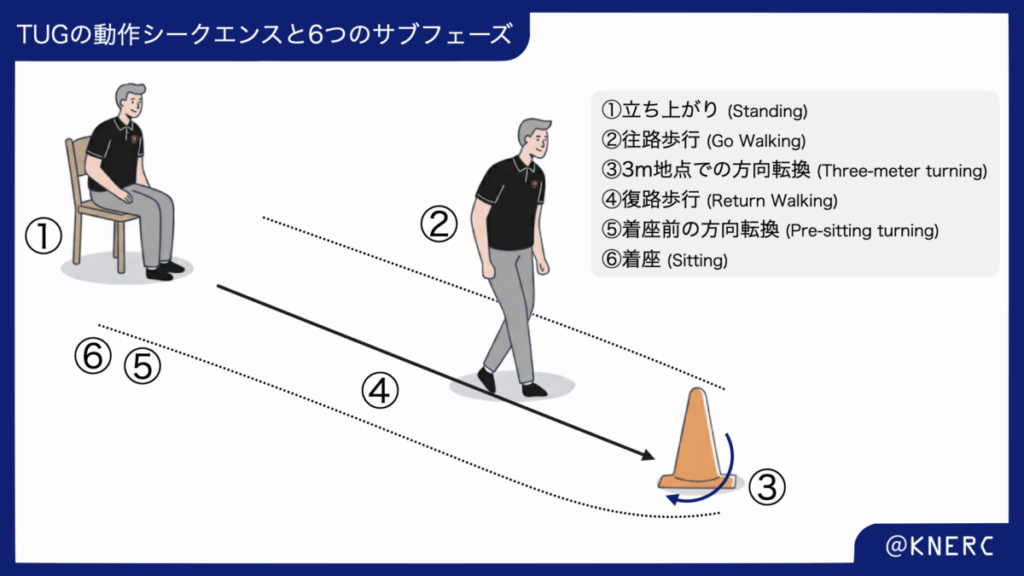 TUGの動作シークエンスと6つのサブフェーズ

①立ち上がり (Standing)
②往路歩行 (Go Walking)
③3m地点での方向転換 (Three-meter turning)
④復路歩行 (Return Walking)
⑤着座前の方向転換 (Pre-sitting turning)
⑥着座 (Sitting)

①

②

⑥ ⑤

④

③

@KNERC